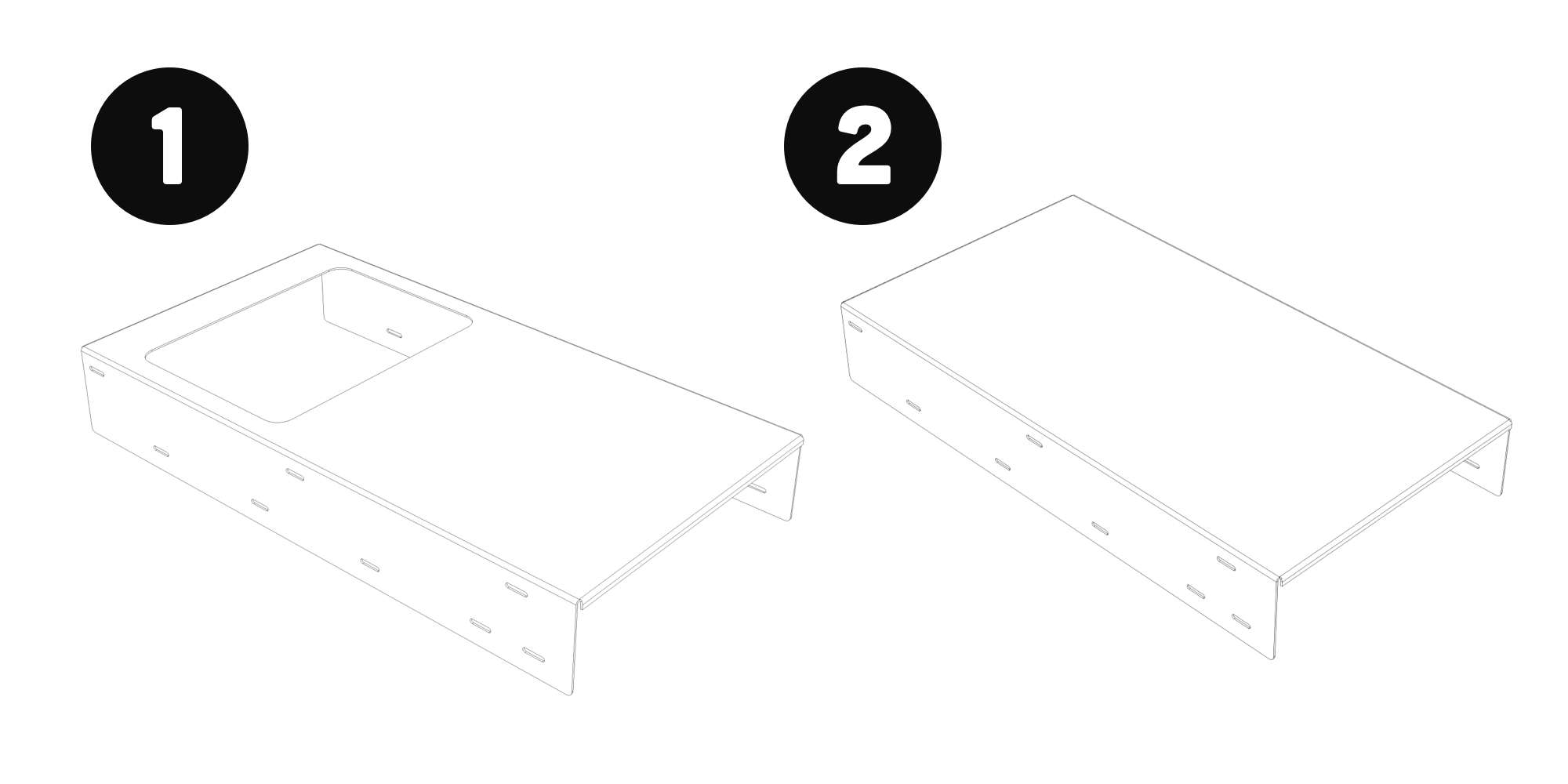 1

2